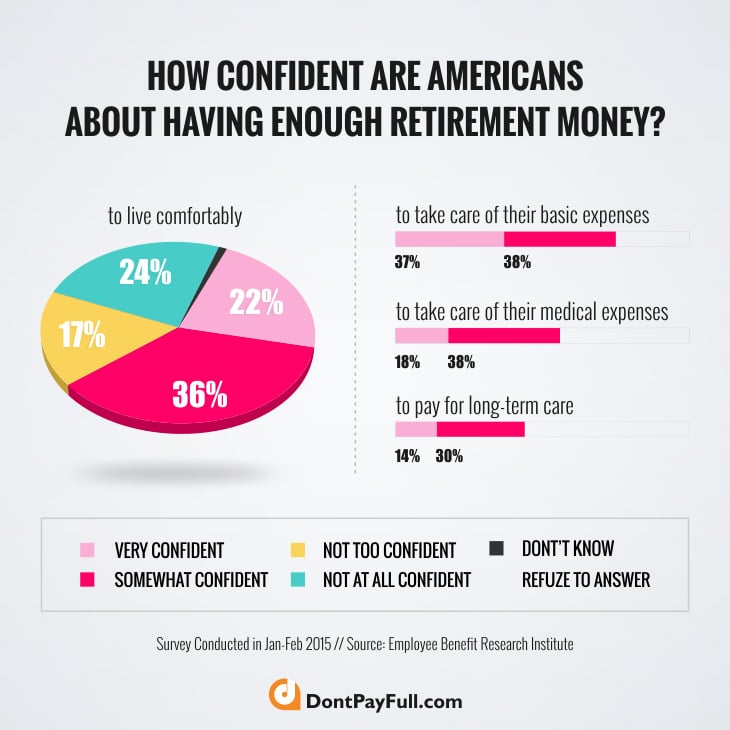 HOW CONFIDENT ARE AMERICANS ABOUT HAVING ENOUGH RETIREMENT MONEY?

to live comfortably

24%
22%
17%
36%

to take care of their basic expenses

37% 38%

to take care of their medical expenses

18% 38%

to pay for long-term care

14% 30%

VERY CONFIDENT
SOMEWHAT CONFIDENT
NOT TOO CONFIDENT
NOT AT ALL CONFIDENT
DON'T KNOW
REFUZE TO ANSWER

Survey Conducted in Jan-Feb 2015 // Source: Employee Benefit Research Institute

DontPayFull.com