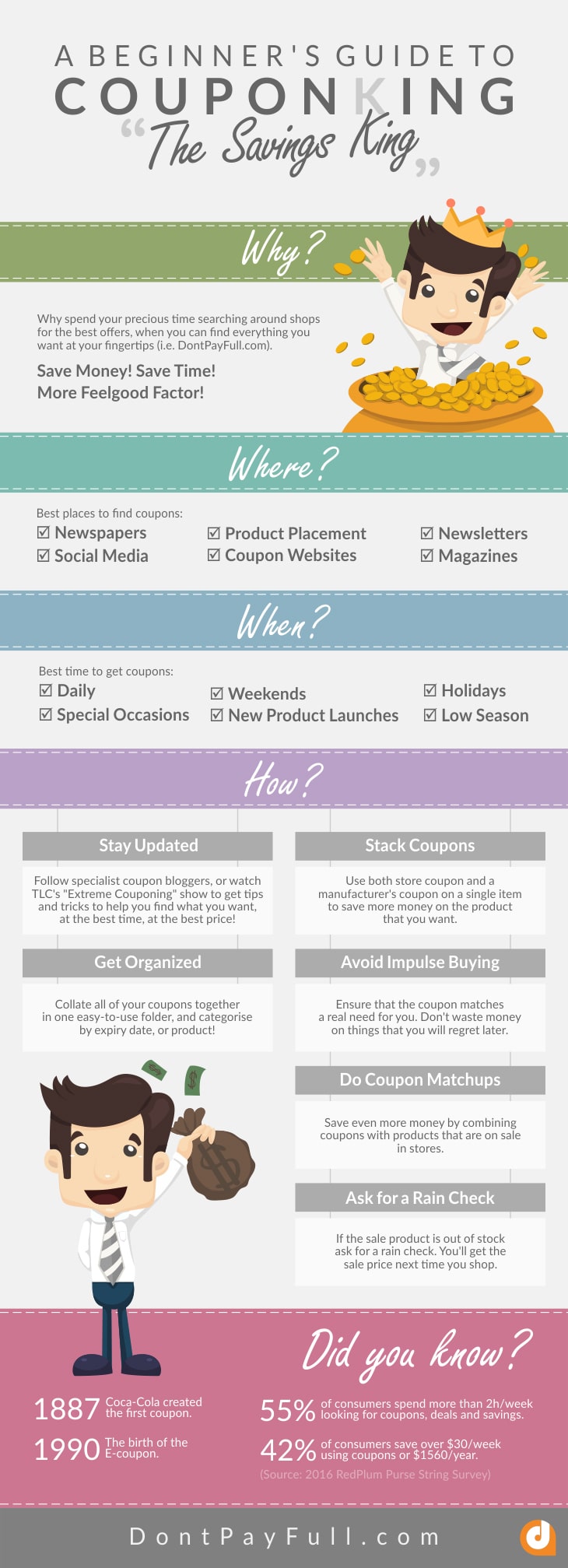 A BEGINNER'S GUIDE TO
COUPONKING
"The Savings King"

Why?

Why spend your precious time searching around shops for the best offers, when you can find everything you want at your fingertips (i.e. DontPayFull.com).

Save Money! Save Time!
More Feelgood Factor!

Where?

Best places to find coupons:
☑ Newspapers
☑ Social Media
☑ Product Placement
☑ Coupon Websites
☑ Newsletters
☑ Magazines

When?

Best time to get coupons:
☑ Daily
☑ Special Occasions
☑ Weekends
☑ New Product Launches
☑ Holidays
☑ Low Season

How?

Stay Updated

Follow specialist coupon bloggers, or watch TLC's "Extreme Couponing" show to get tips and tricks to help you find what you want, at the best time, at the best price!

Get Organized

Collate all of your coupons together in one easy-to-use folder, and categorise by expiry date, or product!

Stack Coupons

Use both store coupon and a manufacturer's coupon on a single item to save more money on the product that you want.

Avoid Impulse Buying

Ensure that the coupon matches a real need for you. Don't waste money on things that you will regret later.

Do Coupon Matchups

Save even more money by combining coupons with products that are on sale in stores.

Ask for a Rain Check

If the sale product is out of stock ask for a rain check. You'll get the sale price next time you shop.

Did you know?

1887 Coca-Cola created the first coupon.
1990 The birth of the E-coupon.

55% of consumers spend more than 2h/week looking for coupons, deals and savings.
42% of consumers save over $30/week using coupons or $1560/year.
(Source: 2016 RedPlum Purse String Survey)

DontPayFull.com