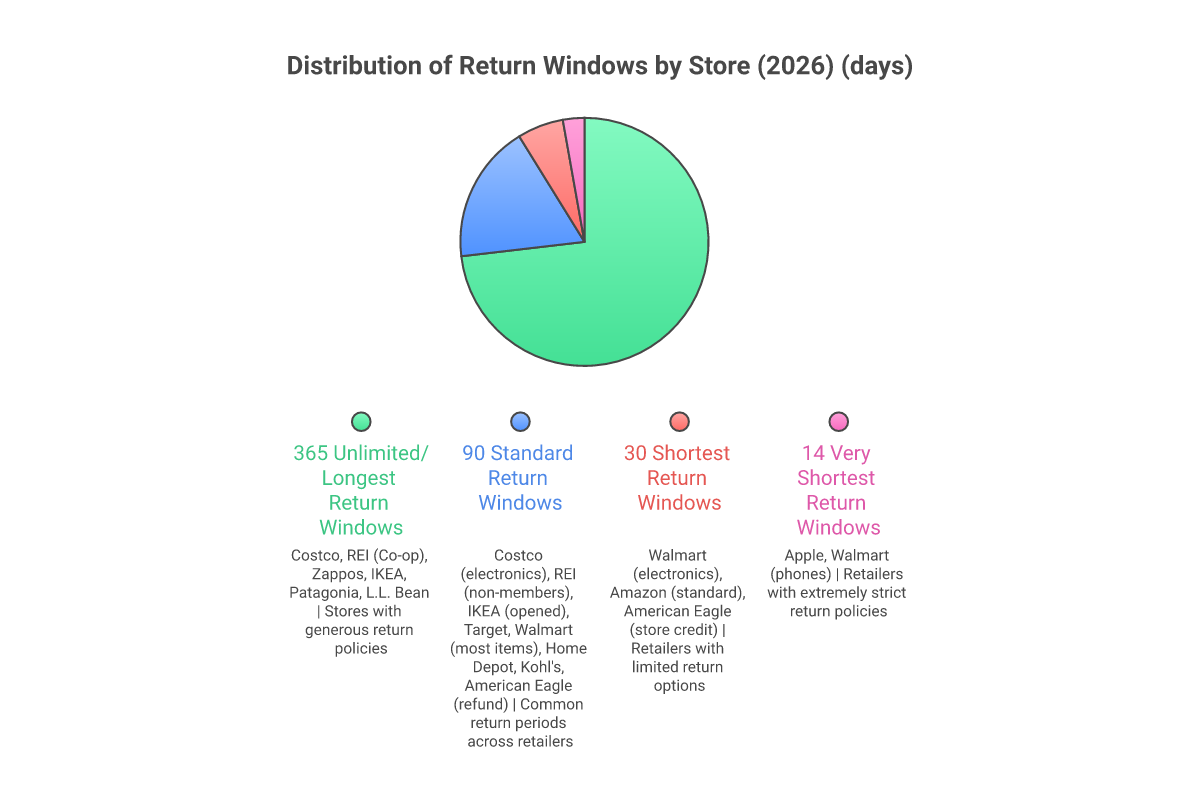 Distribution of Return Windows by Store (2026) (days)

365 Unlimited/ Longest Return Windows

Costco, REI (Co-op), Zappos, IKEA, Patagonia, L.L. Bean | Stores with generous return policies

90 Standard Return Windows

Costco (electronics), REI (non-members), IKEA (opened), Target, Walmart (most items), Home Depot, Kohl's, American Eagle (refund) | Common return periods across retailers

30 Shortest Return Windows

Walmart (electronics), Amazon (standard), American Eagle (store credit) | Retailers with limited return options

14 Very Shortest Return Windows

Apple, Walmart (phones) | Retailers with extremely strict return policies